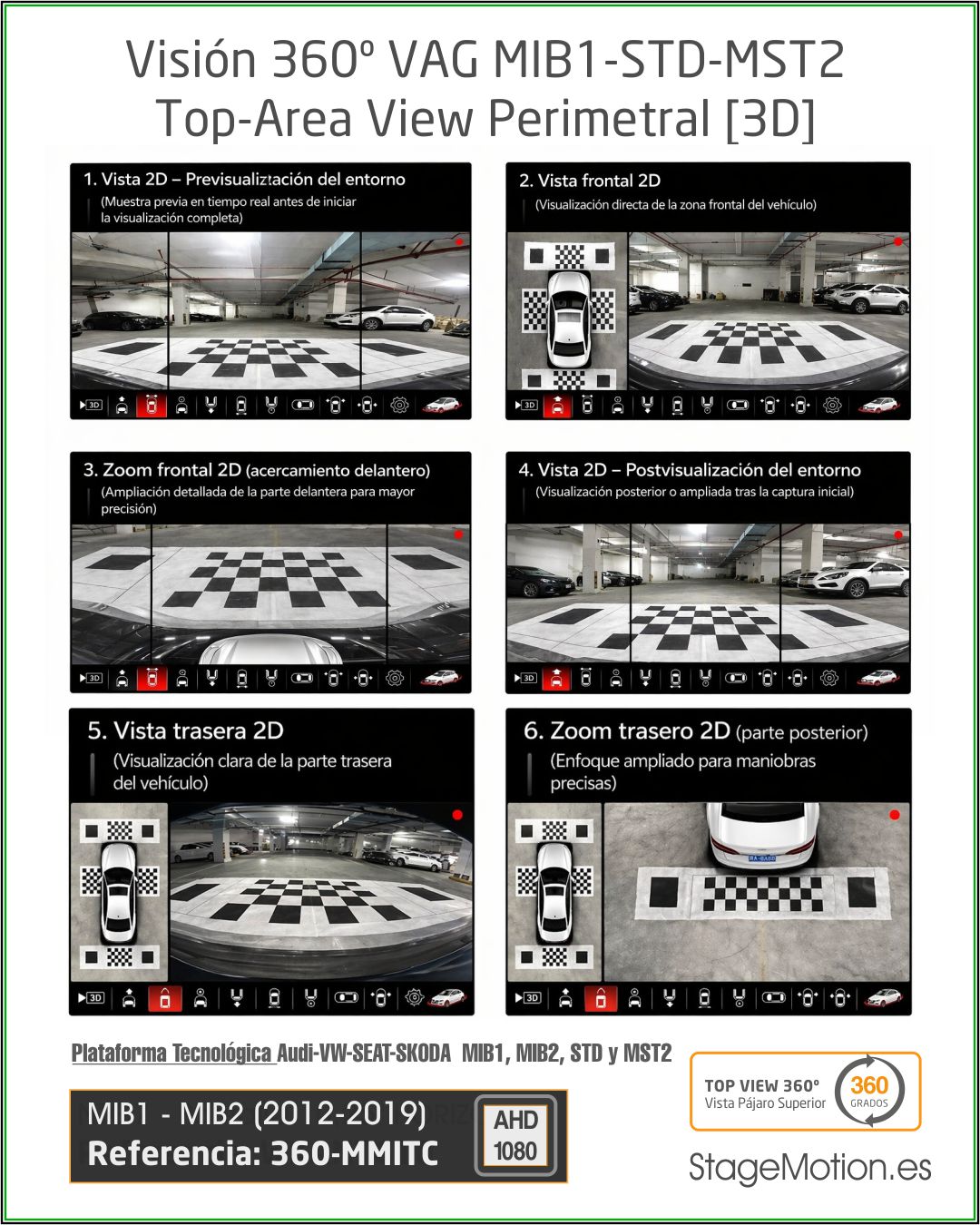 Visión 360º VAG MIB1-STD-MST2
Top-Area View Perimetral [3D]

1. Vista 2D – Previsualiztación del entorno
(Muestra previa en tiempo real antes de iniciar la visualización completa)

3D

2. Vista frontal 2D
(Visualización directa de la zona frontal del vehículo)

3D

3. Zoom frontal 2D (acercamiento delantero)
(Ampliación detallada de la parte delantera para mayor precisión)

3D

4. Vista 2D – Postvisualización del entorno
(Visualización posterior o ampliada tras la captura inicial)

3D

5. Vista trasera 2D
(Visualización clara de la parte trasera del vehículo)

3D

6. Zoom trasero 2D (parte posterior)
(Enfoque ampliado para maniobras precisas)

3D

Plataforma Tecnológica Audi-VW-SEAT-SKODA MIB1, MIB2, STD y MST2

MIB1 - MIB2 (2012-2019)
Referencia: 360-MMITC

AHD
1080

TOP VIEW 360º
Vista Pájaro Superior
360
GRADOS

StageMotion.es