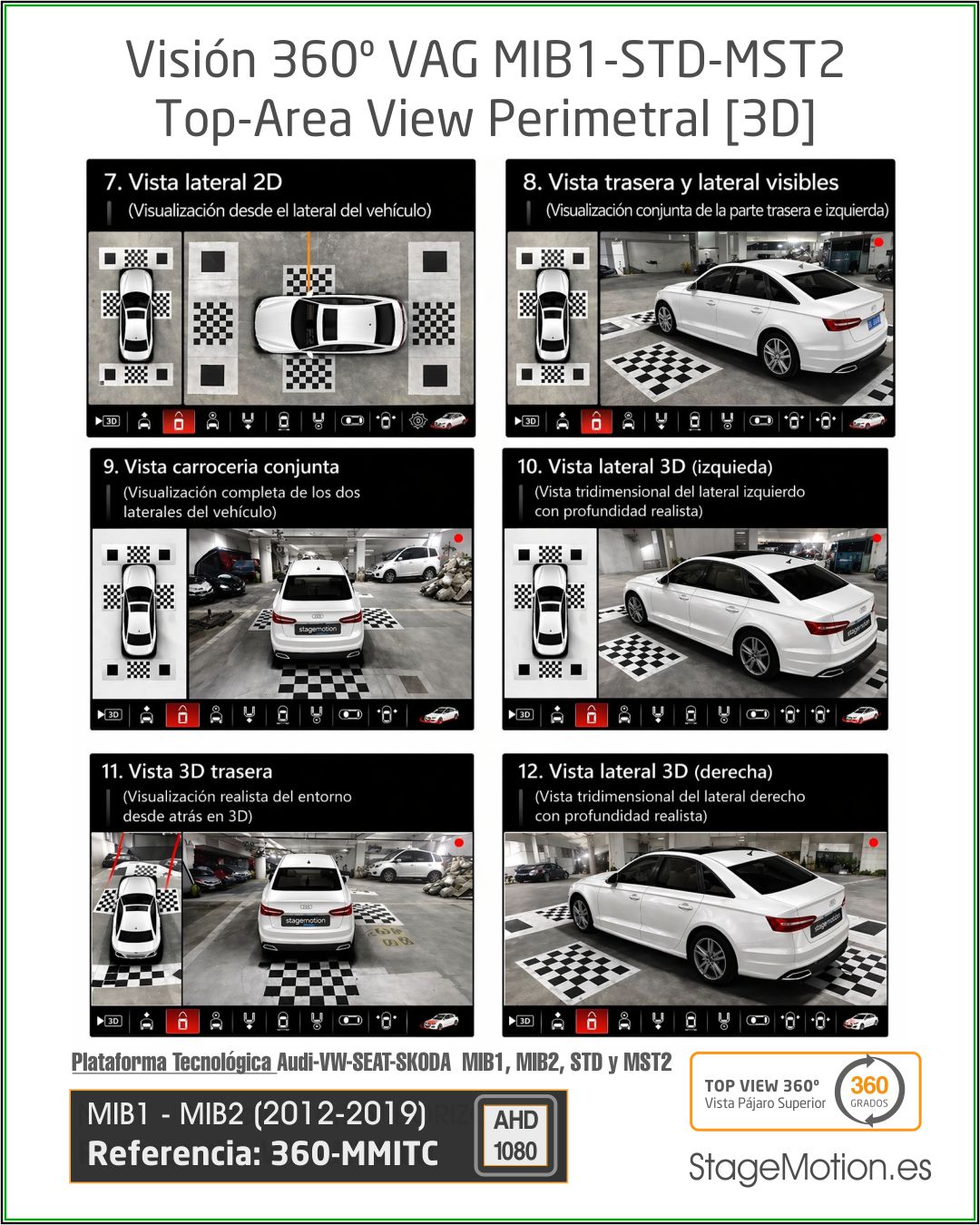 Visión 360º VAG MIB1-STD-MST2
Top-Area View Perimetral [3D]

7. Vista lateral 2D
(Visualización desde el lateral del vehículo)

3D

8. Vista trasera y lateral visibles
(Visualización conjunta de la parte trasera e izquierda)

3D

9. Vista carroceria conjunta
(Visualización completa de los dos laterales del vehículo)

stagemotion

3D

10. Vista lateral 3D (izquieda)
(Vista tridimensional del lateral izquierdo con profundidad realista)

stagemotion

3D

11. Vista 3D trasera
(Visualización realista del entorno desde atrás en 3D)

stagemotion

3D

12. Vista lateral 3D (derecha)
(Vista tridimensional del lateral derecho con profundidad realista)

stagemotion

3D

Plataforma Tecnológica Audi-VW-SEAT-SKODA MIB1, MIB2, STD y MST2

MIB1 - MIB2 (2012-2019)
Referencia: 360-MMITC

AHD
1080

TOP VIEW 360º
Vista Pájaro Superior
360
GRADOS

StageMotion.es